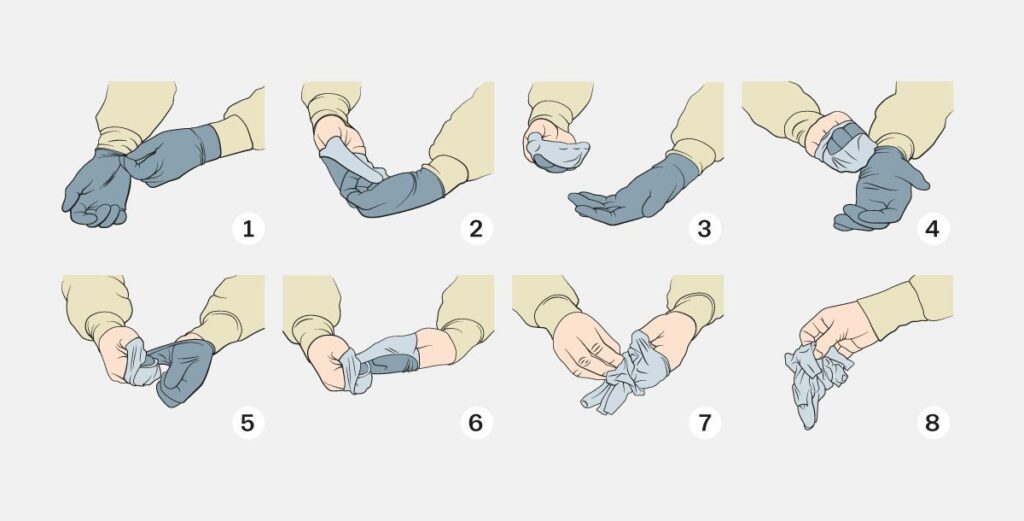 1
2
3
4
5
6
7
8